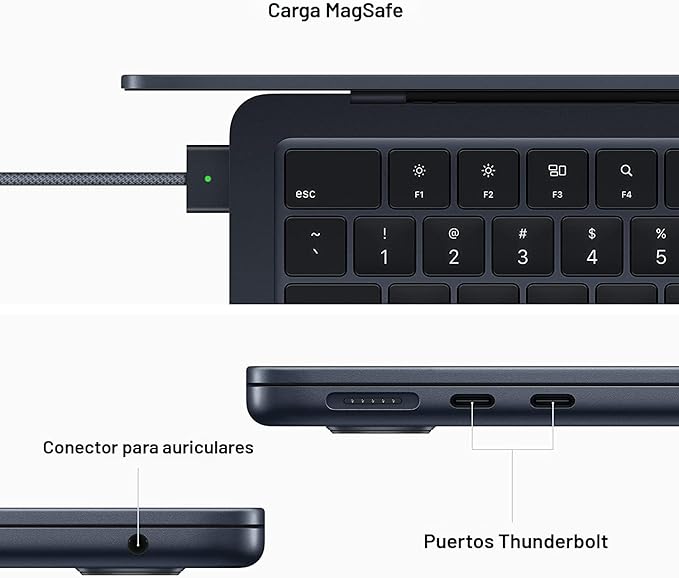 Carga MagSafe

esc
F1
F2
F3
F4
~
`
!
1
@
2
#
3
$
4
%
5

Conector para auriculares

Puertos Thunderbolt