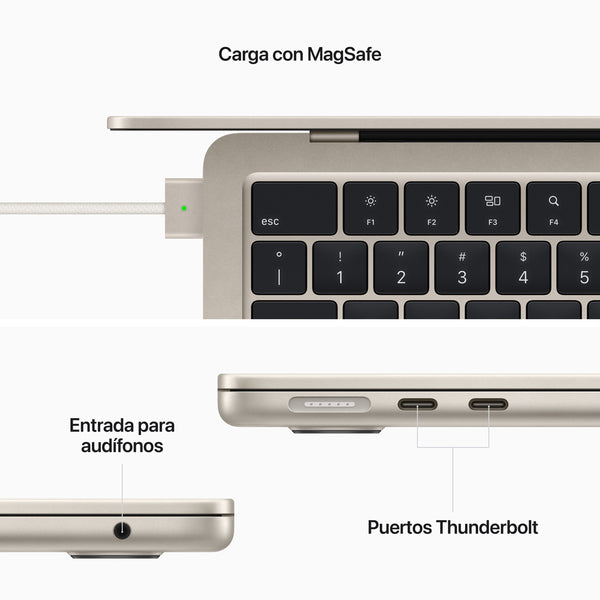 Carga con MagSafe

esc
F1
F2
F3
F4
°
|
!
1
"
2
#
3
$
4
%
5

Entrada para audífonos

Puertos Thunderbolt